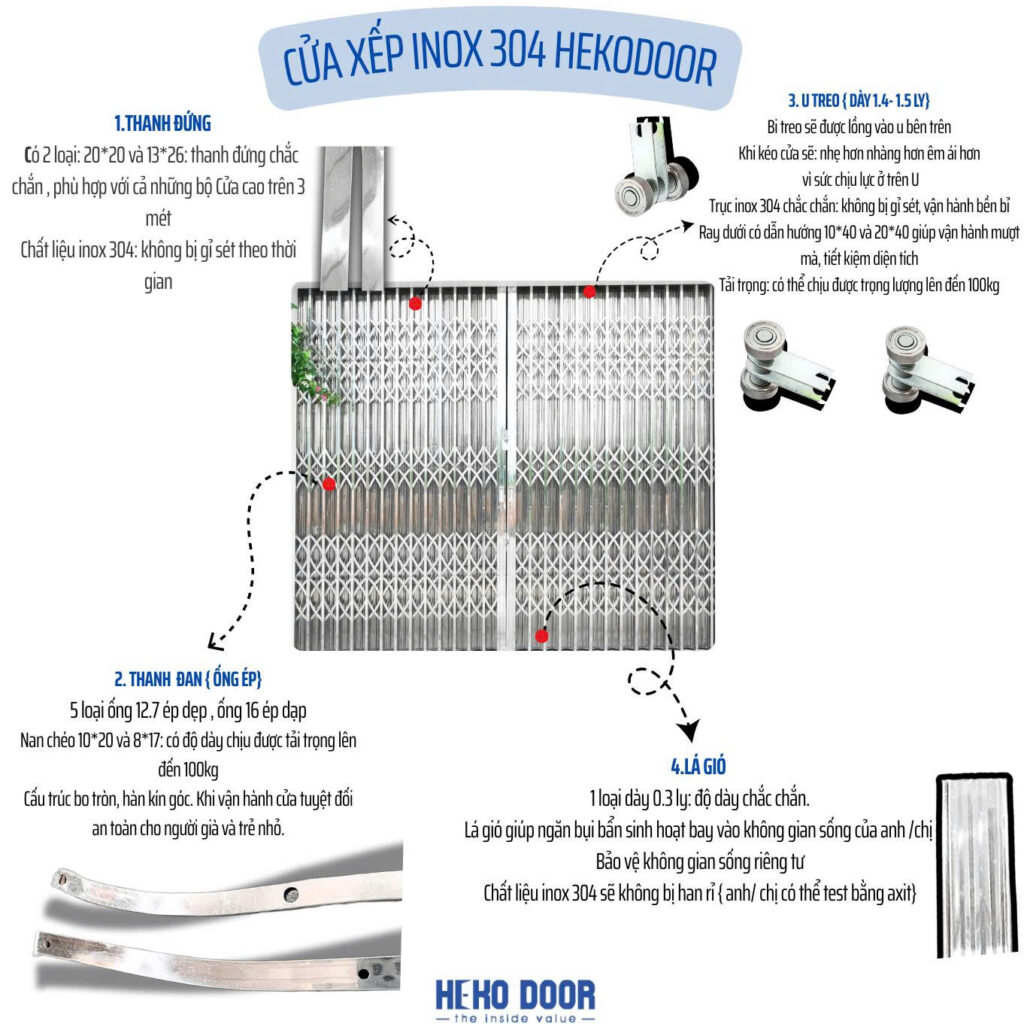 CỬA XẾP INOX 304 HEKODOOR

1.THANH ĐỨNG

Có 2 loại: 20*20 và 13*26: thanh đứng chắc chắn , phù hợp với cả những bộ Cửa cao trên 3 mét

Chất liệu inox 304: không bị gỉ sét theo thời gian

3. U TREO { DÀY 1.4- 1.5 LY}

Bi treo sẽ được lồng vào u bên trên

Khi kéo cửa sẽ: nhẹ hơn nhàng hơn êm ái hơn vì sức chịu lực ở trên U

Trục inox 304 chắc chắn: không bị gỉ sét, vận hành bền bỉ

Ray dưới có dẫn hướng 10*40 và 20*40 giúp vận hành mượt mà, tiết kiệm diện tích

Tải trọng: có thể chịu được trọng lượng lên đến 100kg

2. THANH ĐAN { ỐNG ÉP}

5 loại ống 12.7 ép dẹp , ống 16 ép dạp

Nan chéo 10*20 và 8*17: có độ dày chịu được tải trọng lên đến 100kg

Cấu trúc bo tròn, hàn kín góc. Khi vận hành cửa tuyệt đối an toàn cho người già và trẻ nhỏ.

4.LÁ GIÓ

1 loại dày 0.3 ly: độ dày chắc chắn.

Lá gió giúp ngăn bụi bẩn sinh hoạt bay vào không gian sống của anh /chị

Bảo vệ không gian sống riêng tư

Chất liệu inox 304 sẽ không bị han rỉ { anh/ chị có thể test bằng axit}

HEKO DOOR
the inside value