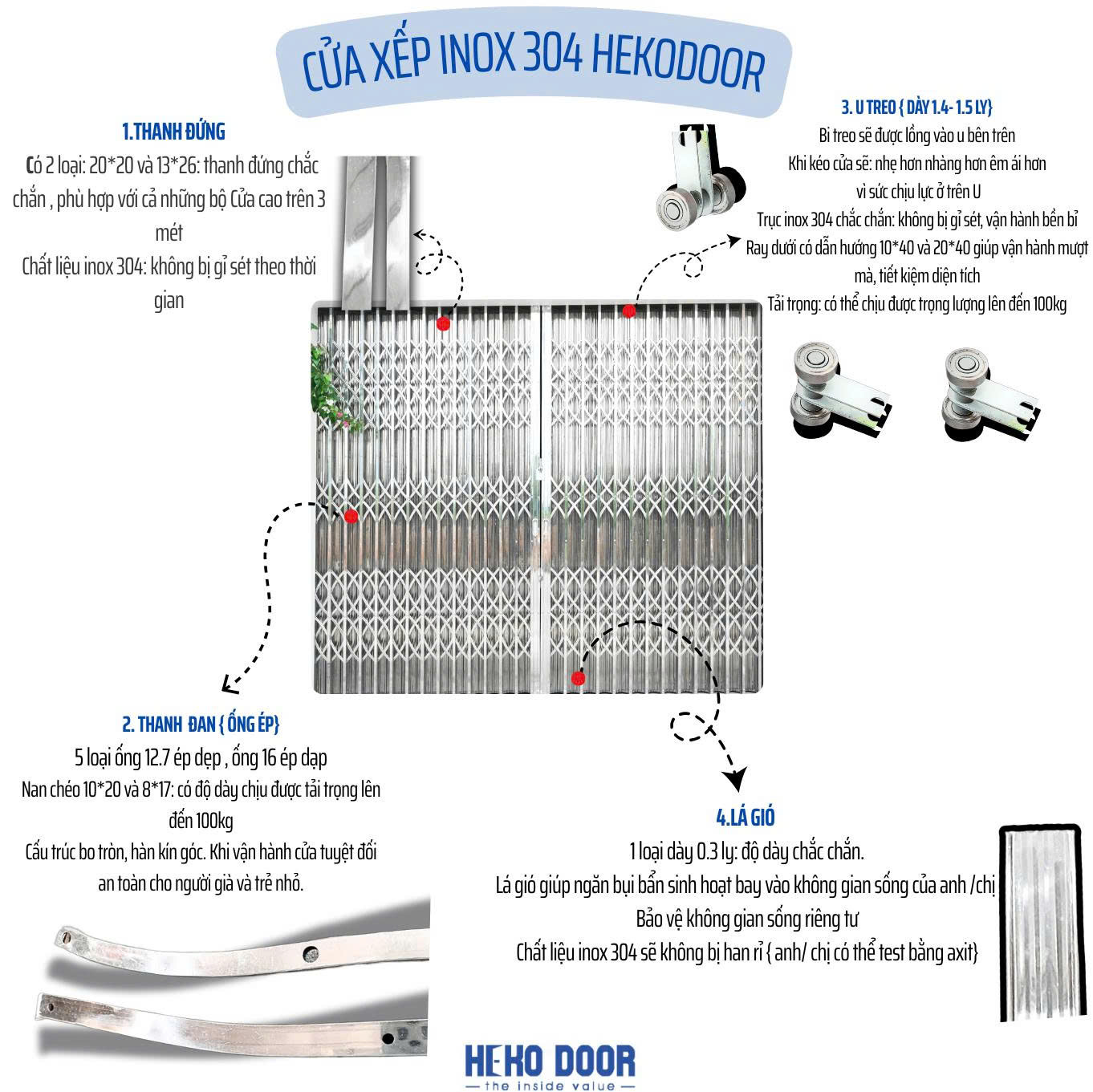 CỬA XẾP INOX 304 HEKODOOR

1.THANH ĐỨNG

Có 2 loại: 20*20 và 13*26: thanh đứng chắc chắn , phù hợp với cả những bộ Cửa cao trên 3 mét

Chất liệu inox 304: không bị gỉ sét theo thời gian

3. U TREO { DÀY 1.4- 1.5 LY}

Bi treo sẽ được lồng vào u bên trên

Khi kéo cửa sẽ: nhẹ hơn nhàng hơn êm ái hơn vì sức chịu lực ở trên U

Trục inox 304 chắc chắn: không bị gỉ sét, vận hành bền bỉ

Ray dưới có dẫn hướng 10*40 và 20*40 giúp vận hành mượt mà, tiết kiệm diện tích

Tải trọng: có thể chịu được trọng lượng lên đến 100kg

2. THANH ĐAN { ỐNG ÉP}

5 loại ống 12.7 ép dẹp , ống 16 ép dạp

Nan chéo 10*20 và 8*17: có độ dày chịu được tải trọng lên đến 100kg

Cấu trúc bo tròn, hàn kín góc. Khi vận hành cửa tuyệt đối an toàn cho người già và trẻ nhỏ.

4.LÁ GIÓ

1 loại dày 0.3 ly: độ dày chắc chắn.

Lá gió giúp ngăn bụi bẩn sinh hoạt bay vào không gian sống của anh /chị

Bảo vệ không gian sống riêng tư

Chất liệu inox 304 sẽ không bị han rỉ { anh/ chị có thể test bằng axit}

HEKO DOOR
the inside value