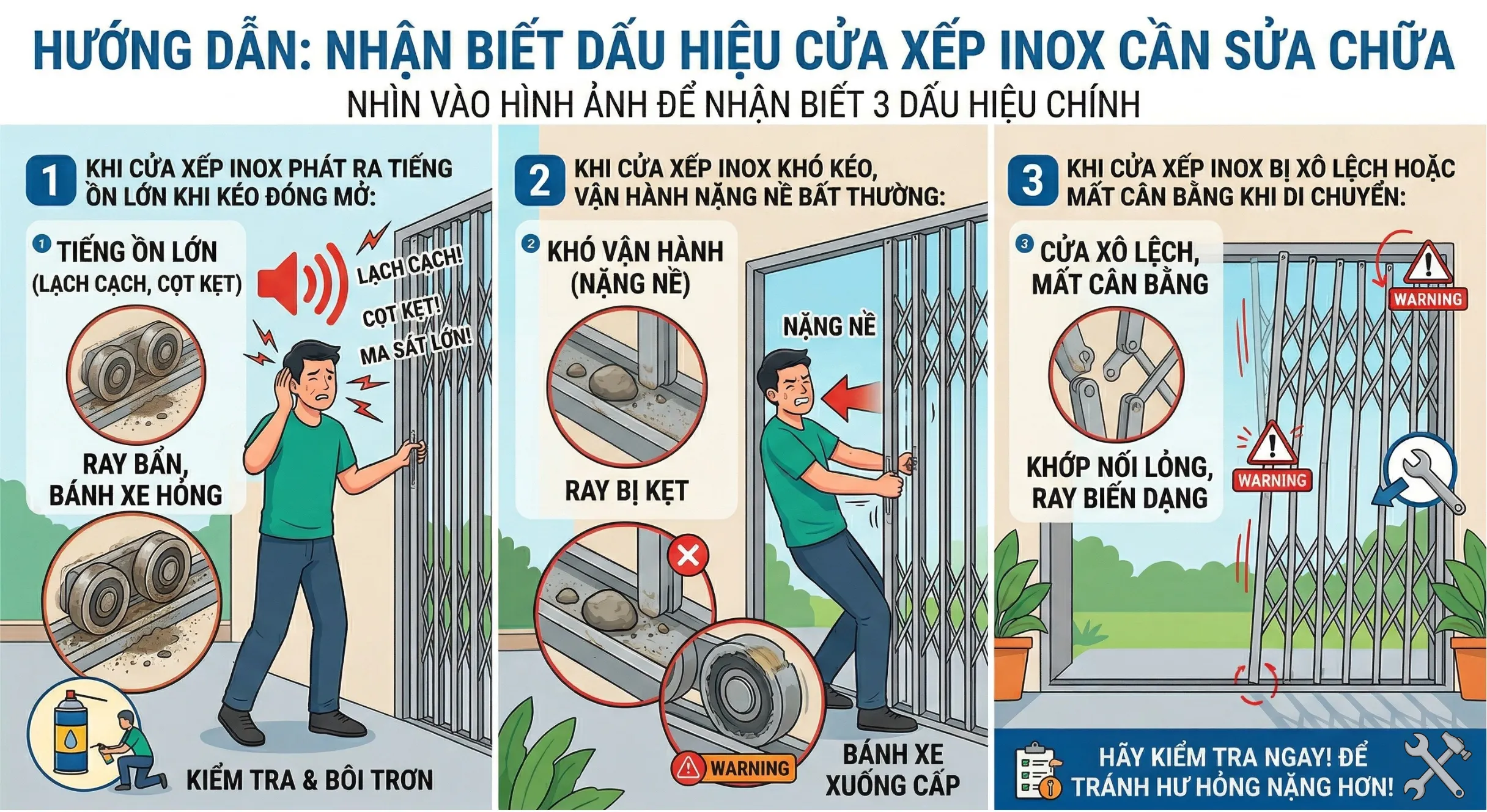 HƯỚNG DẪN: NHẬN BIẾT DẤU HIỆU CỬA XẾP INOX CẦN SỬA CHỮA

NHÌN VÀO HÌNH ẢNH ĐỂ NHẬN BIẾT 3 DẤU HIỆU CHÍNH

1 KHI CỬA XẾP INOX PHÁT RA TIẾNG ỒN LỚN KHI KÉO ĐÓNG MỞ:

1 TIẾNG ỒN LỚN (LẠCH CẠCH, CỌT KẸT)

LẠCH CẠCH!

CỌT KẸT!

MA SÁT LỚN!

RAY BẨN, BÁNH XE HỎNG

KIỂM TRA & BÔI TRƠN

2 KHI CỬA XẾP INOX KHÓ KÉO, VẬN HÀNH NẶNG NỀ BẤT THƯỜNG:

2 KHÓ VẬN HÀNH (NẶNG NỀ)

NẶNG NỀ

RAY BỊ KẸT

WARNING

BÁNH XE XUỐNG CẤP

3 KHI CỬA XẾP INOX BỊ XÔ LỆCH HOẶC MẤT CÂN BẰNG KHI DI CHUYỂN:

3 CỬA XÔ LỆCH, MẤT CÂN BẰNG

WARNING

KHỚP NỐI LỎNG, RAY BIẾN DẠNG

WARNING

HÃY KIỂM TRA NGAY! ĐỂ TRÁNH HƯ HỎNG NẶNG HƠN!